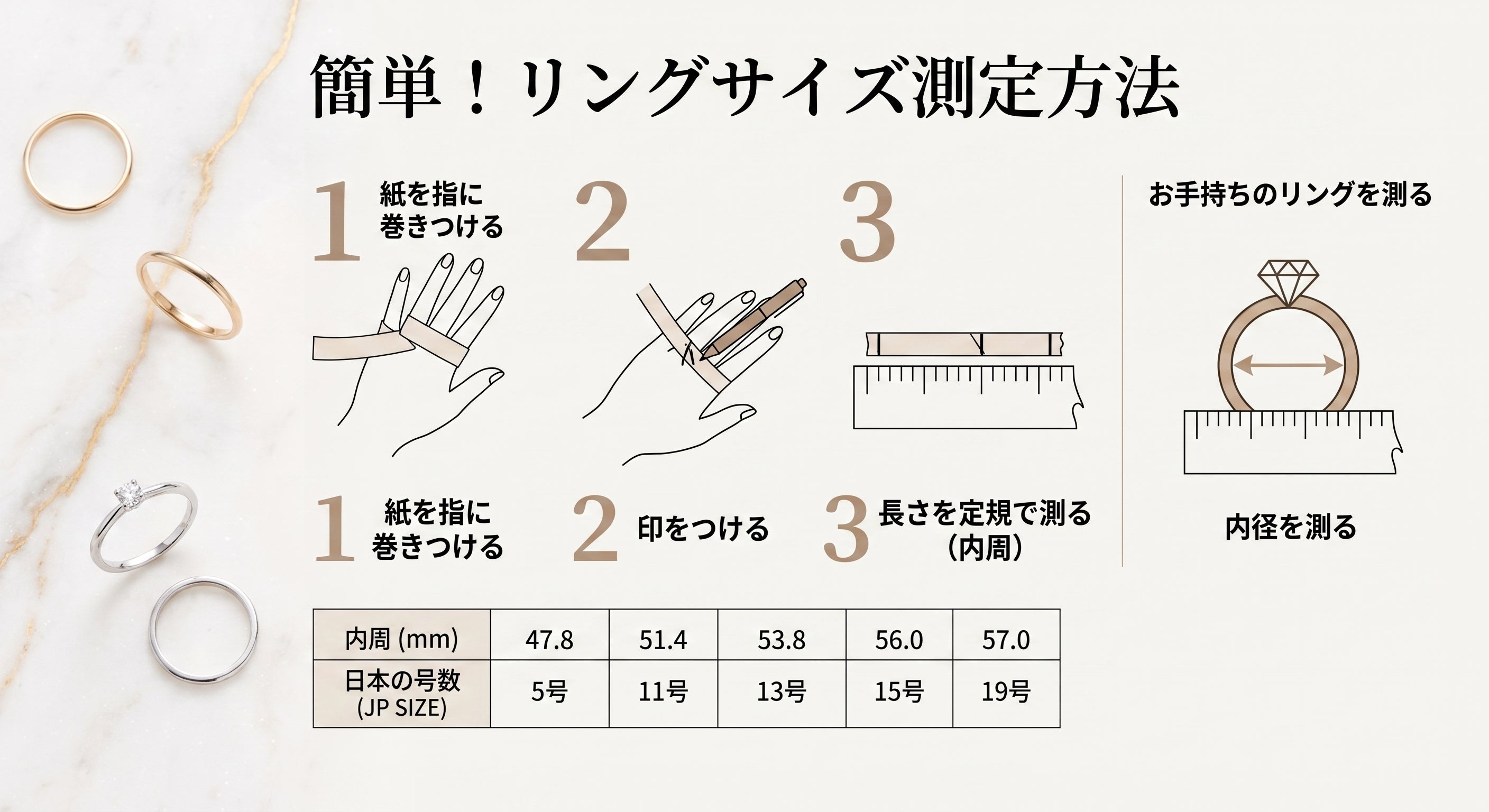 簡単！リングサイズ測定方法

1 紙を指に巻きつける

2

3

お手持ちのリングを測る

1 紙を指に巻きつける

2 印をつける

3 長さを定規で測る（内周）

内径を測る

| 内周 (mm) | 47.8 | 51.4 | 53.8 | 56.0 | 57.0 |
|---|---|---|---|---|---|
| 日本の号数 (JP SIZE) | 5号 | 11号 | 13号 | 15号 | 19号 |